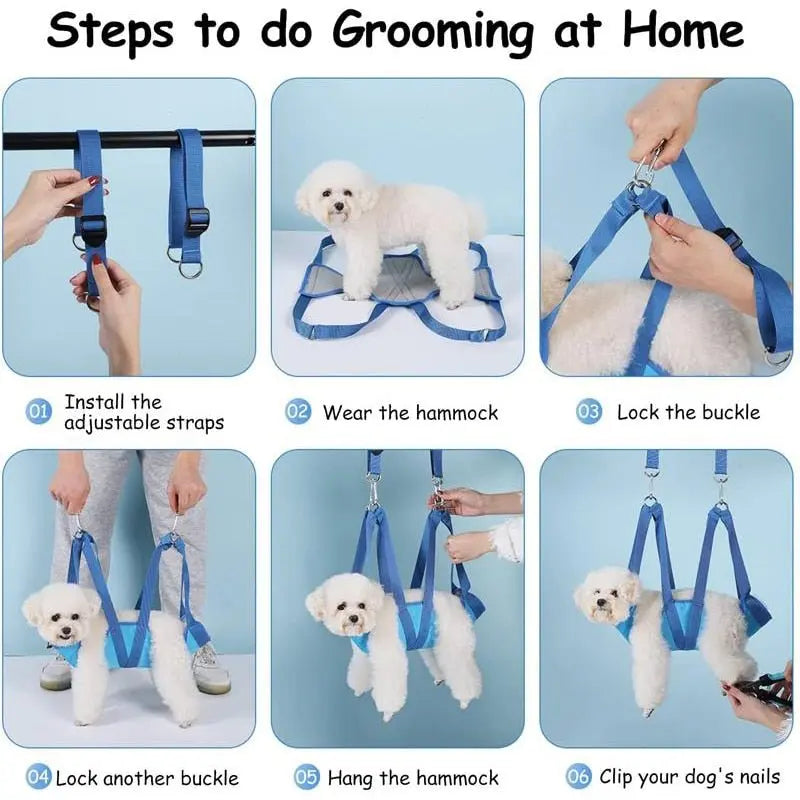 Steps to do Grooming at Home

01 Install the adjustable straps

02 Wear the hammock

03 Lock the buckle

04 Lock another buckle

05 Hang the hammock

06 Clip your dog's nails