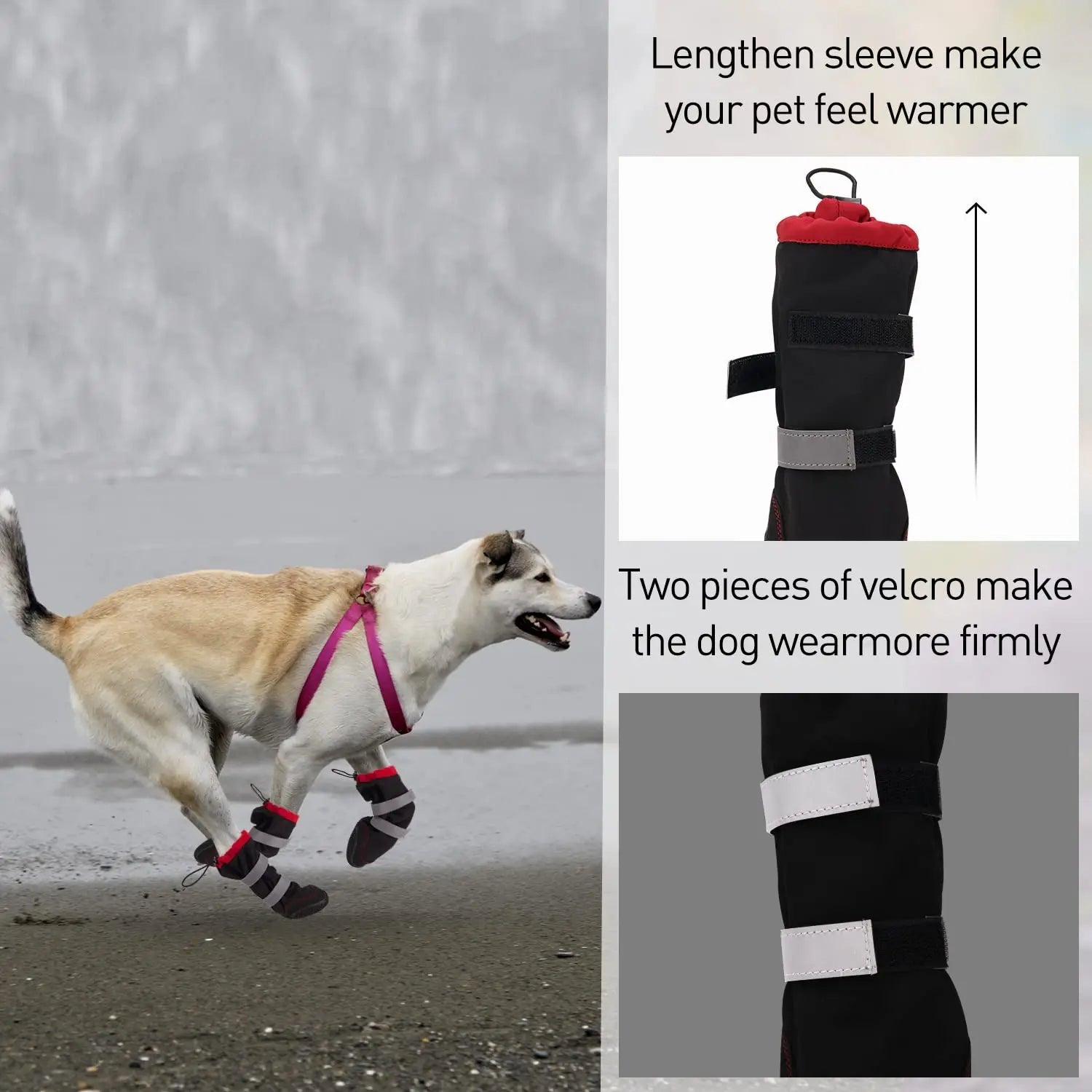 Lengthen sleeve make your pet feel warmer

Two pieces of velcro make the dog wearmore firmly