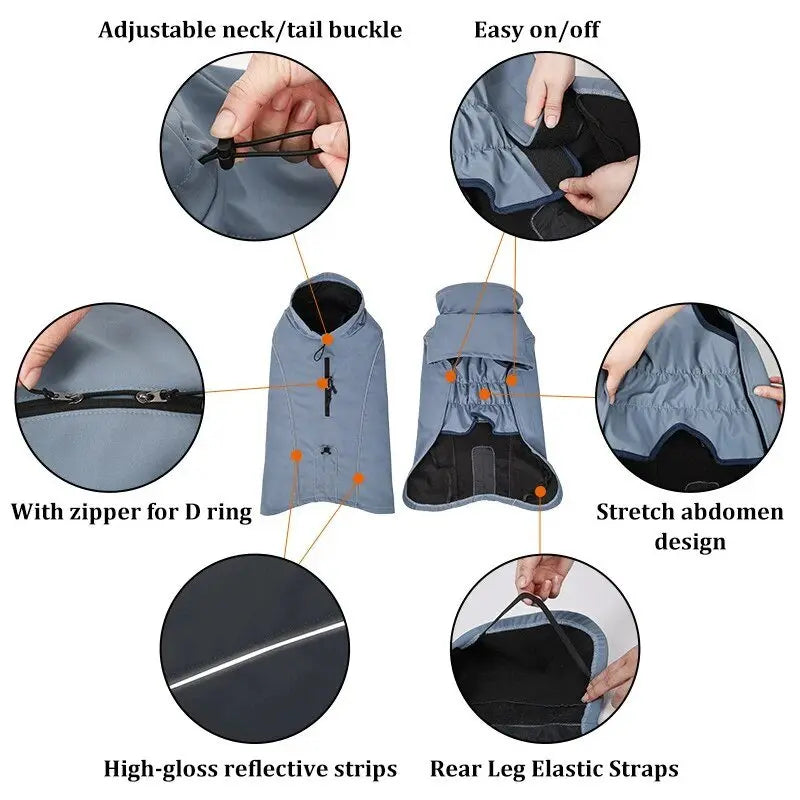 Adjustable neck/tail buckle

Easy on/off

With zipper for D ring

Stretch abdomen design

High-gloss reflective strips

Rear Leg Elastic Straps