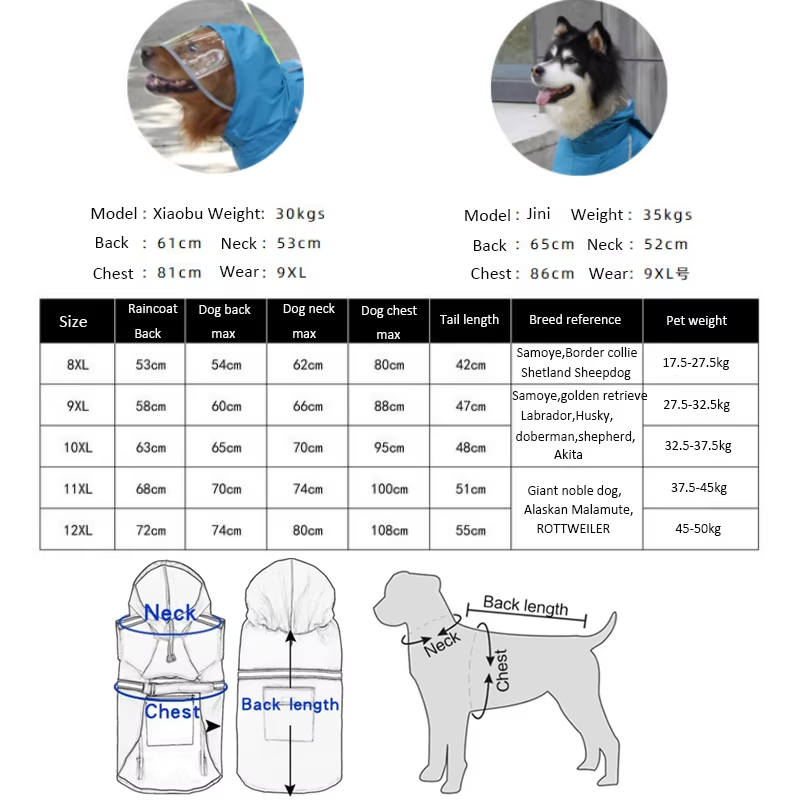 Model : Xiaobu Weight: 30kgs
Back : 61cm Neck : 53cm
Chest : 81cm Wear: 9XL

Model : Jini Weight : 35kgs
Back : 65cm Neck : 52cm
Chest : 86cm Wear: 9XL号

| Size | Raincoat Back | Dog back max | Dog neck max | Dog chest max | Tail length | Breed reference | Pet weight |
|---|---|---|---|---|---|---|---|
| 8XL | 53cm | 54cm | 62cm | 80cm | 42cm | Samoye,Border collie Shetland Sheepdog | 17.5-27.5kg |
| 9XL | 58cm | 60cm | 66cm | 88cm | 47cm | Samoye,golden retrieve Labrador,Husky, doberman,shepherd, Akita | 27.5-32.5kg |
| 10XL | 63cm | 65cm | 70cm | 95cm | 48cm | | 32.5-37.5kg |
| 11XL | 68cm | 70cm | 74cm | 100cm | 51cm | Giant noble dog, Alaskan Malamute, ROTTWEILER | 37.5-45kg |
| 12XL | 72cm | 74cm | 80cm | 108cm | 55cm | | 45-50kg |

Neck
Chest
Back length

Back length
Neck
Chest