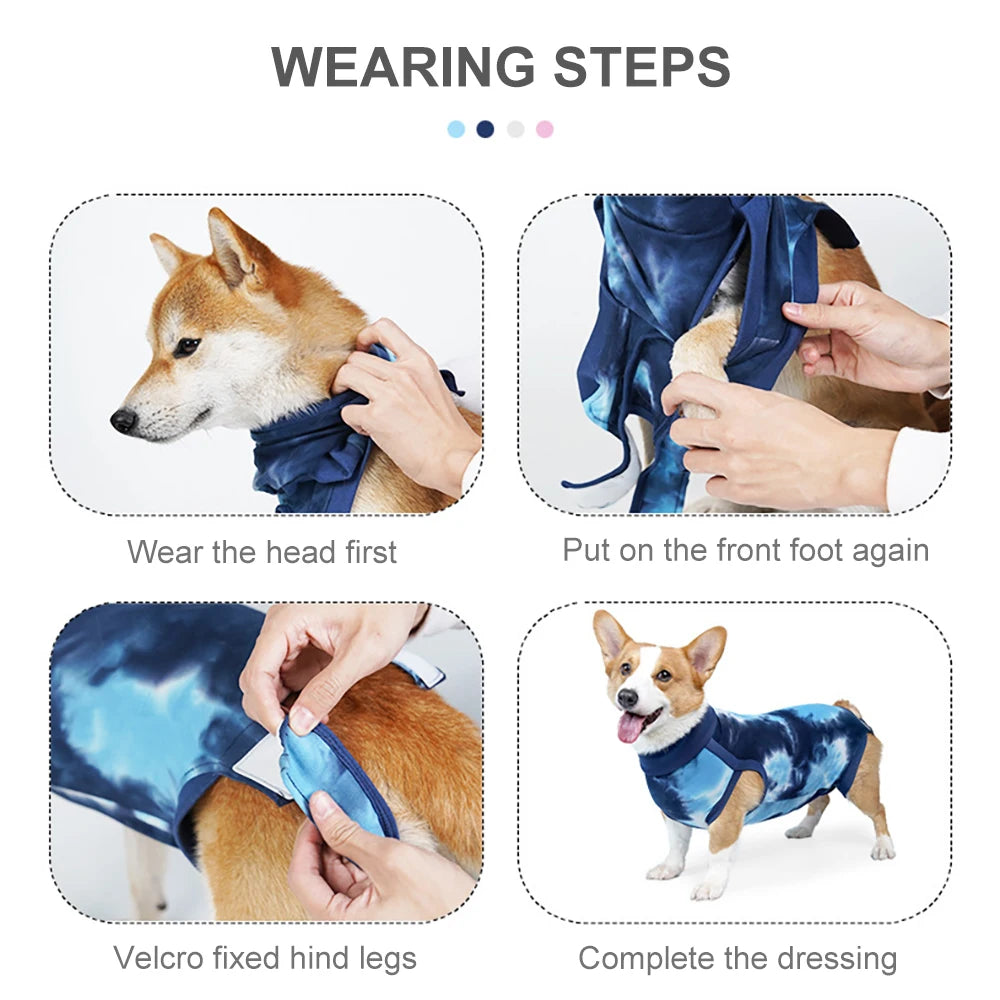 WEARING STEPS

Wear the head first

Put on the front foot again

Velcro fixed hind legs

Complete the dressing